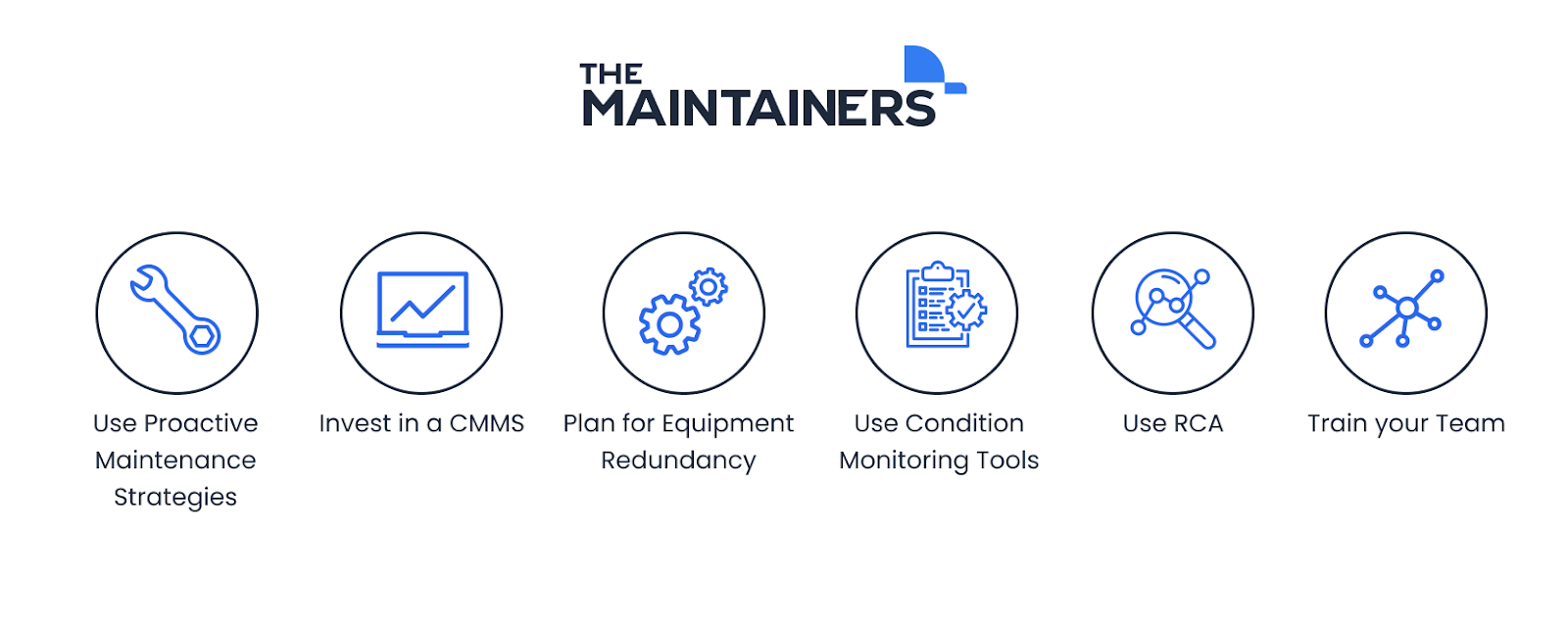 THE MAINTAINERS

Use Proactive Maintenance Strategies

Invest in a CMMS

Plan for Equipment Redundancy

Use Condition Monitoring Tools

Use RCA

Train your Team